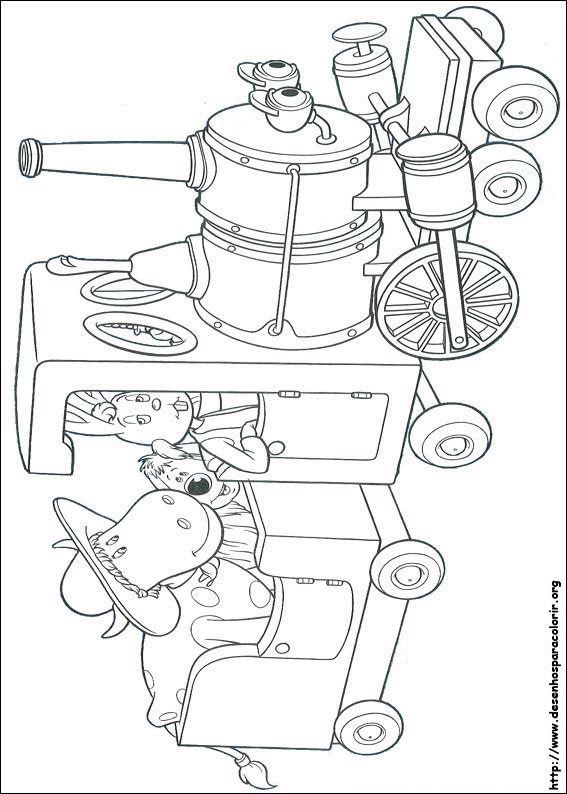 http://www.desenhosparacolorir.org